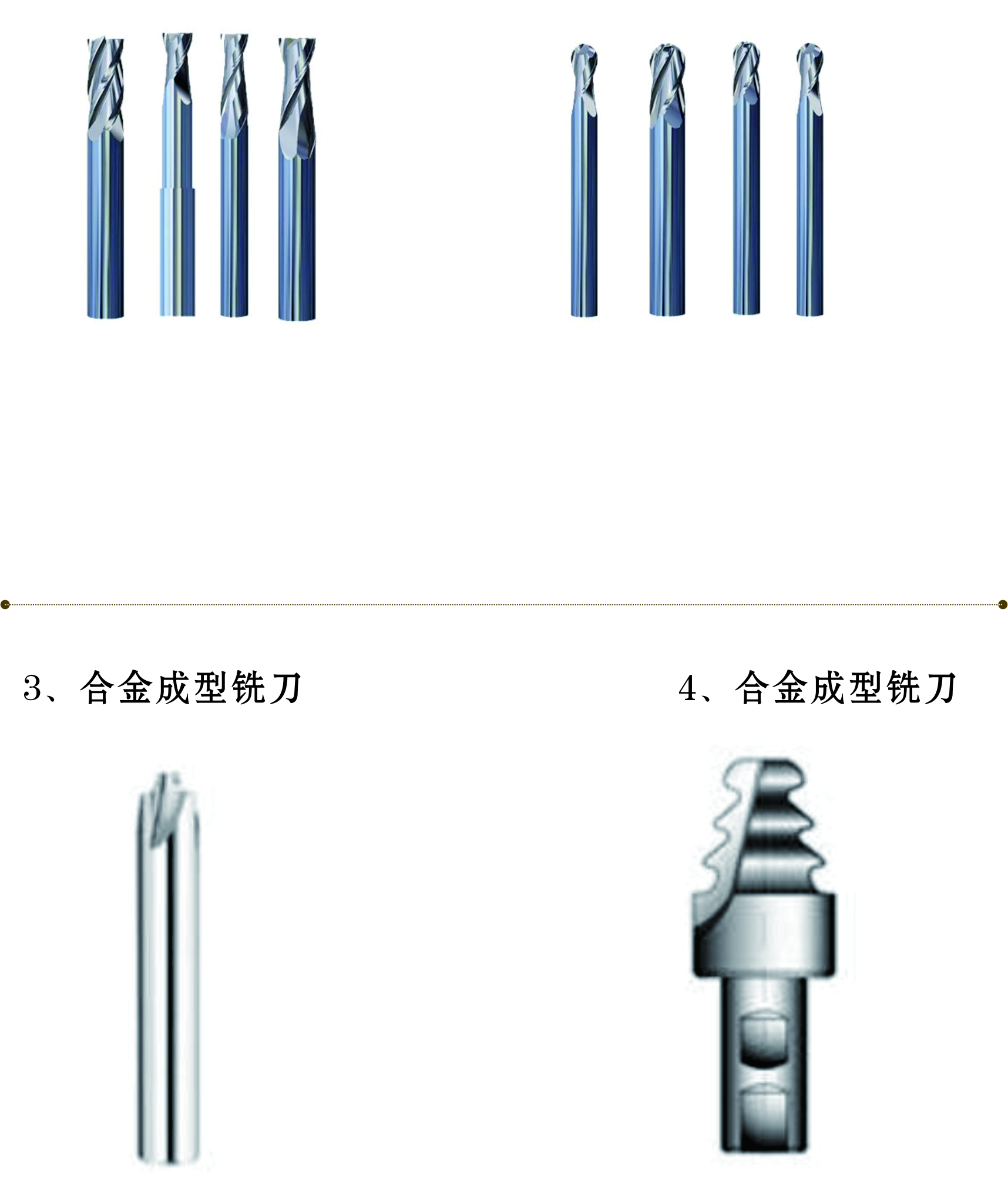 3、合金成型铣刀

4、合金成型铣刀